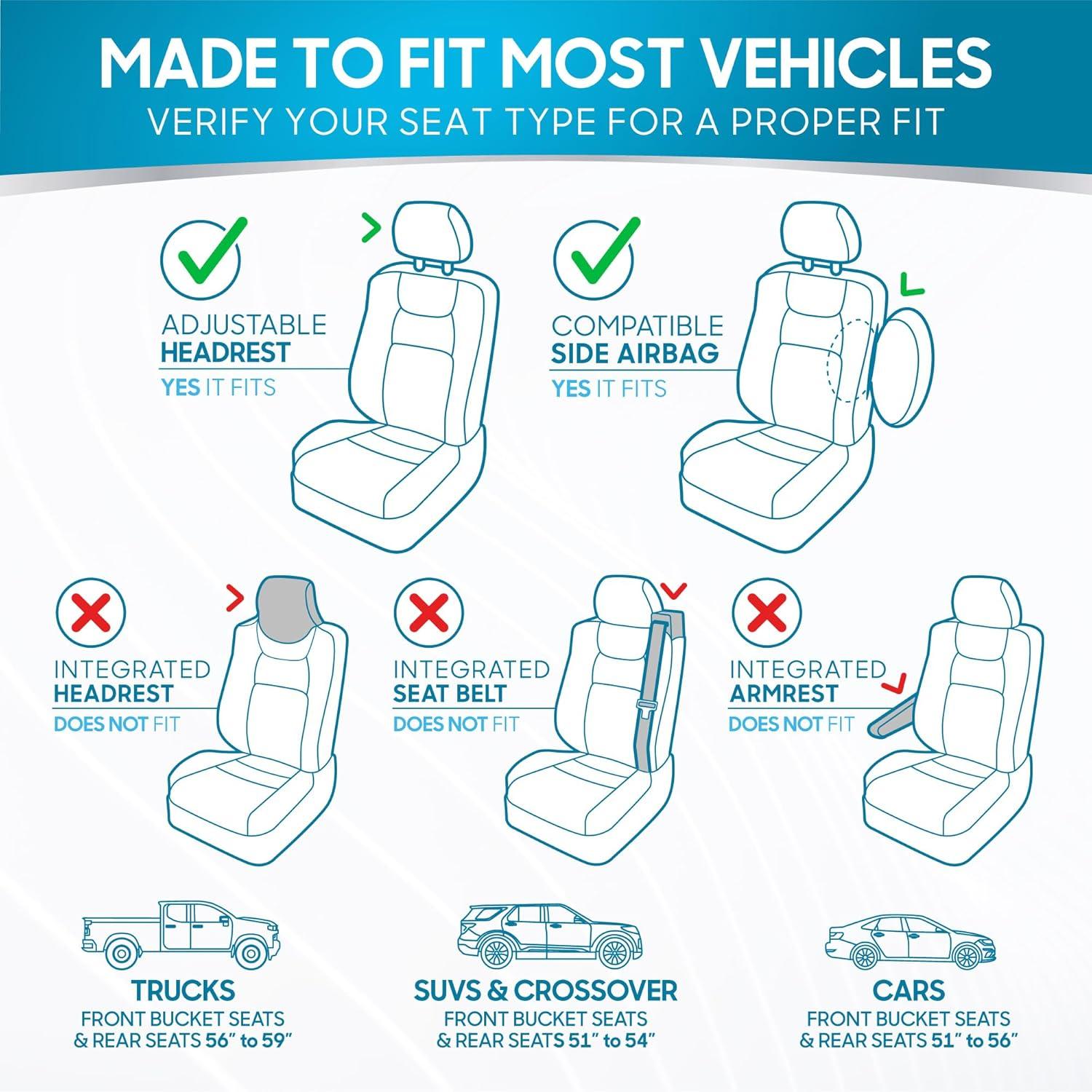 MADE TO FIT MOST VEHICLES
VERIFY YOUR SEAT TYPE FOR A PROPER FIT

ADJUSTABLE
HEADREST
YES IT FITS

COMPATIBLE
SIDE AIRBAG
YES IT FITS

INTEGRATED
HEADREST
DOES NOT FIT

INTEGRATED
SEAT BELT
DOES NOT FIT

INTEGRATED
ARMREST
DOES NOT FIT

TRUCKS
FRONT BUCKET SEATS
& REAR SEATS 56" to 59"

SUVS & CROSSOVER
FRONT BUCKET SEATS
& REAR SEATS 51" to 54"

CARS
FRONT BUCKET SEATS
& REAR SEATS 51" to 56"